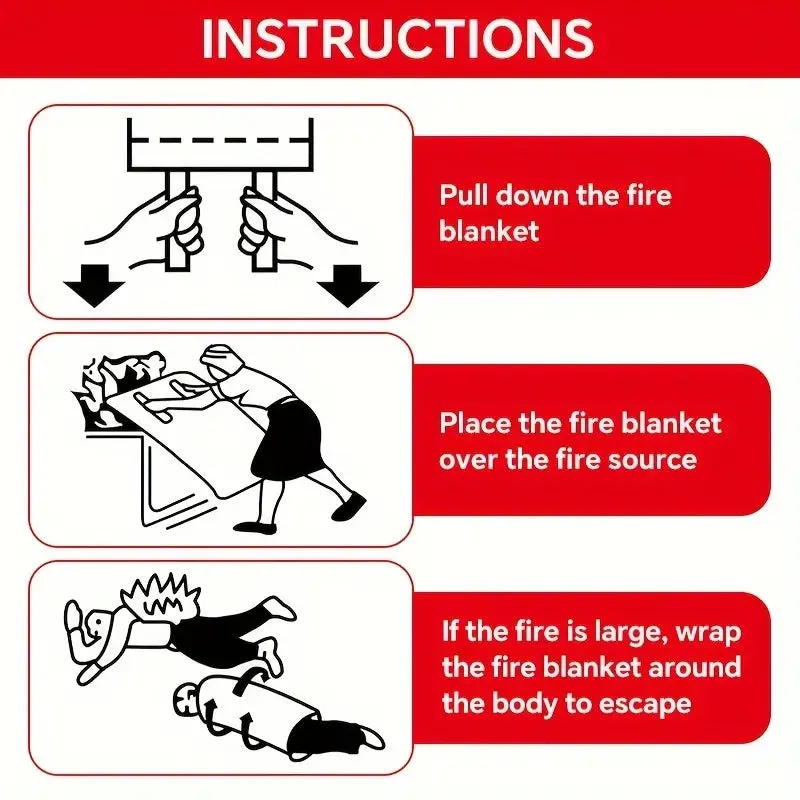 INSTRUCTIONS

Pull down the fire blanket

Place the fire blanket over the fire source

If the fire is large, wrap the fire blanket around the body to escape